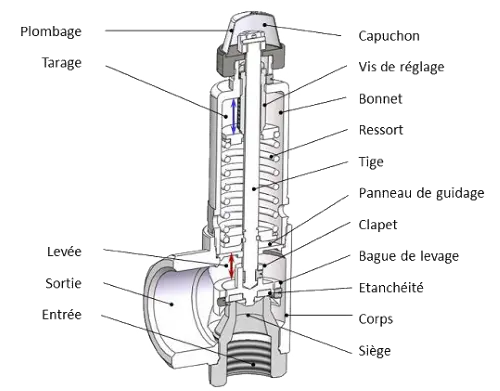 Plombage
Tarage
Levée
Sortie
Entrée

Capuchon
Vis de réglage
Bonnet
Ressort
Tige
Panneau de guidage
Clapet
Bague de levage
Etanchéité
Corps
Siège