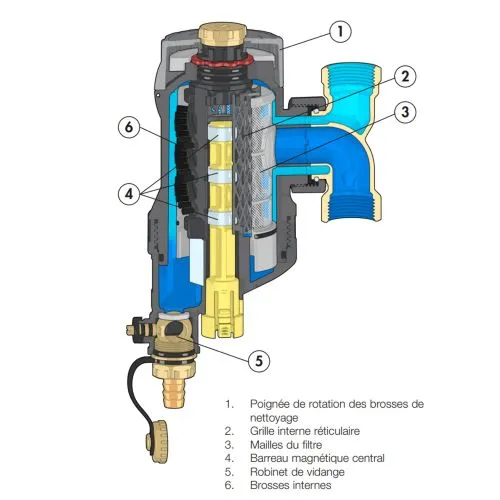 1

2

3

6

4

5

1. Poignée de rotation des brosses de nettoyage
2. Grille interne réticulaire
3. Mailles du filtre
4. Barreau magnétique central
5. Robinet de vidange
6. Brosses internes