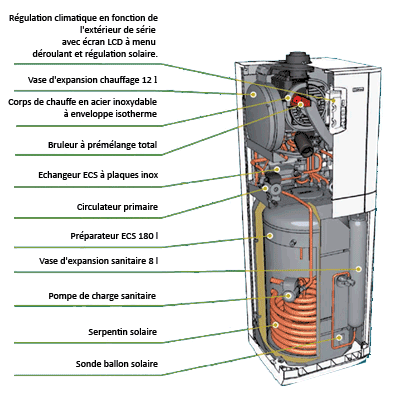 Régulation climatique en fonction de l'extérieur de série avec écran LCD à menu déroulant et régulation solaire.

Vase d'expansion chauffage 12 l

Corps de chauffe en acier inoxydable à enveloppe isotherme

Bruleur à prémélange total

Echangeur ECS à plaques inox

Circulateur primaire

Préparateur ECS 180 l

Vase d'expansion sanitaire 8 l

Pompe de charge sanitaire

Serpentin solaire

Sonde ballon solaire