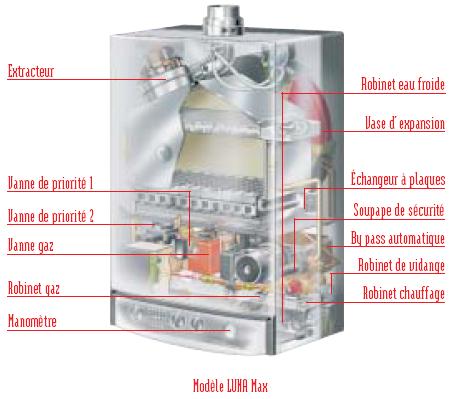 Extracteur

Vanne de priorité 1

Vanne de priorité 2

Vanne gaz

Robinet gaz

Manomètre

Robinet eau froide

Vase d'expansion

Échangeur à plaques

Soupape de sécurité

By pass automatique

Robinet de vidange

Robinet chauffage

Modèle LUNA Max