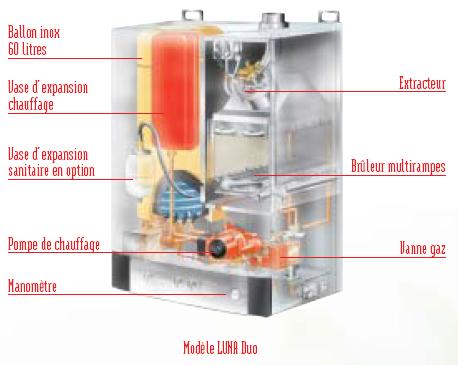 Ballon inox
60 litres

Vase d'expansion
chauffage

Vase d'expansion
sanitaire en option

Pompe de chauffage

Manomètre

Extracteur

Brûleur multirampes

Vanne gaz

Modèle LUNA Duo